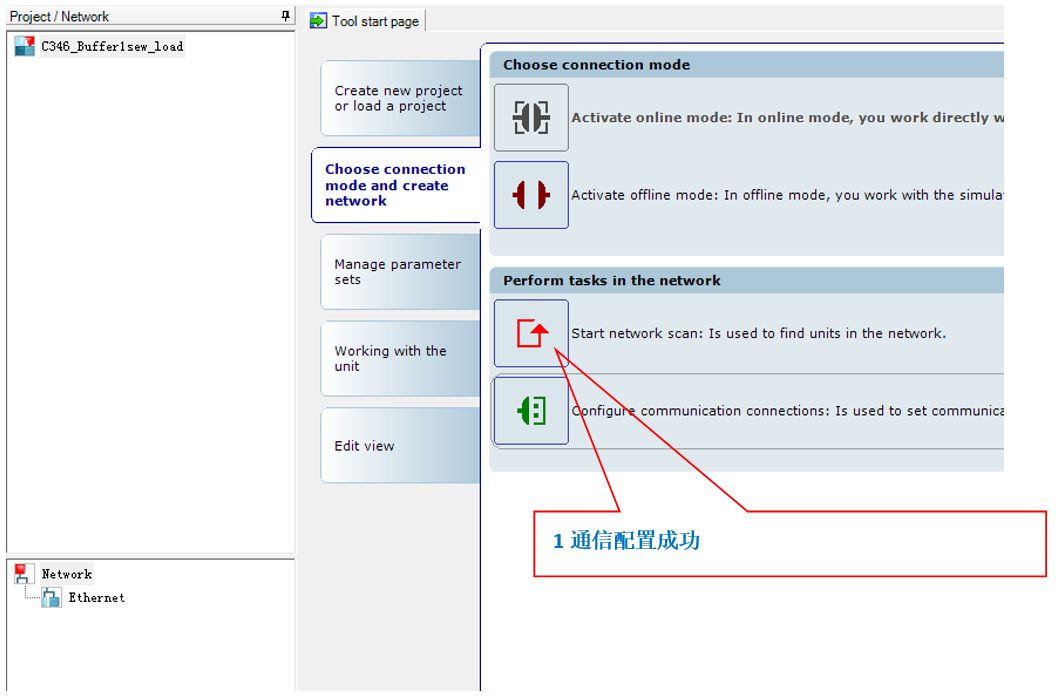 Project / Network
C346_Buffer1sew_load

Network
Ethernet

Tool start page

Create new project or load a project

Choose connection mode and create network

Manage parameter sets

Working with the unit

Edit view

Choose connection mode

Activate online mode: In online mode, you work directly w

Activate offline mode: In offline mode, you work with the simula

Perform tasks in the network

Start network scan: Is used to find units in the network.

Configure communication connections: Is used to set communica

1 通信配置成功